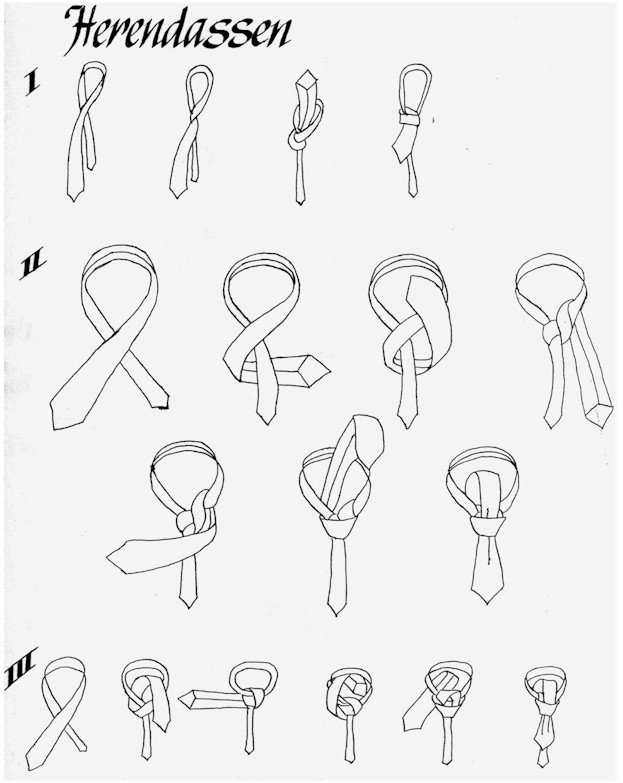 Herendassen

I

II

III